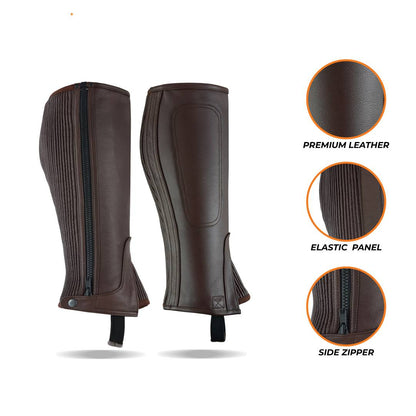 PREMIUM LEATHER

ELASTIC PANEL

SIDE ZIPPER