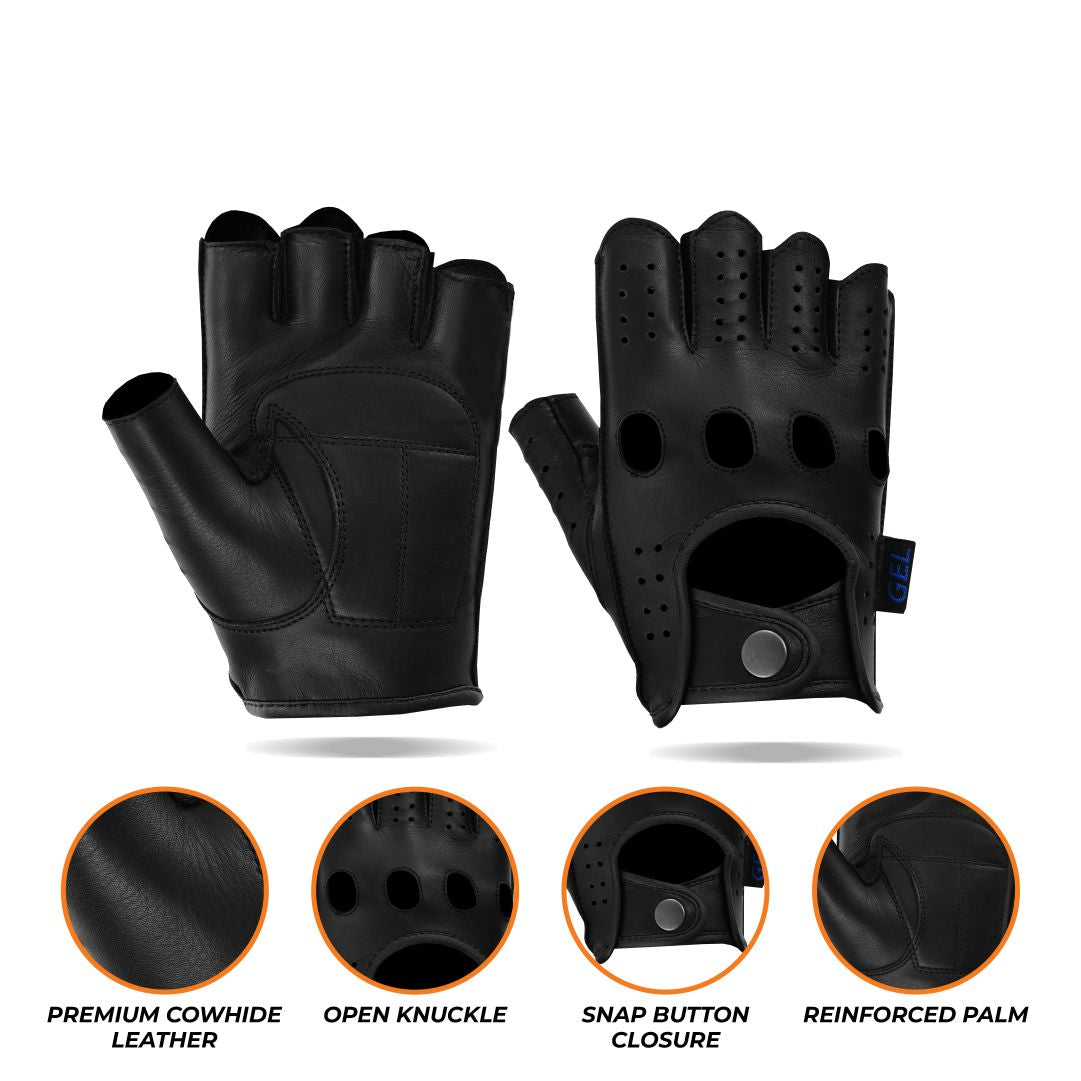 GEL

PREMIUM COWHIDE LEATHER

OPEN KNUCKLE

SNAP BUTTON CLOSURE

REINFORCED PALM